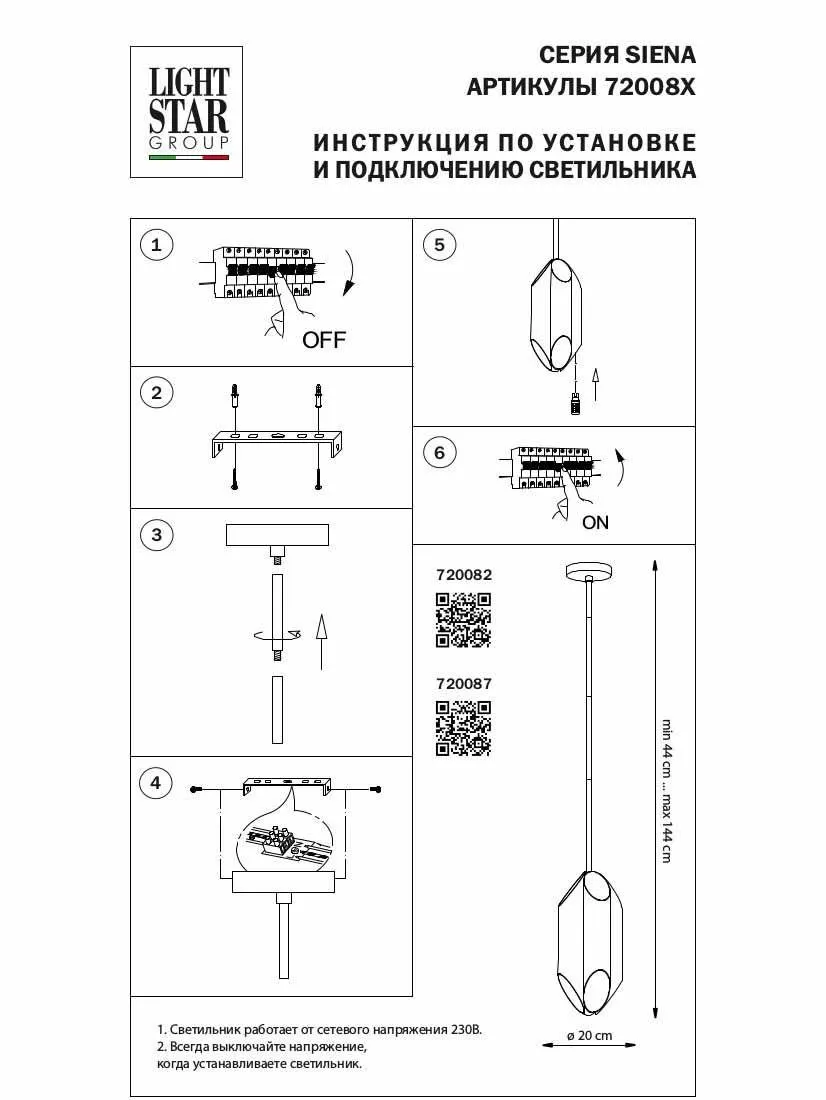 LIGHT STAR GROUP

СЕРИЯ SIENA
АРТИКУЛЫ 72008X

ИНСТРУКЦИЯ ПО УСТАНОВКЕ
И ПОДКЛЮЧЕНИЮ СВЕТИЛЬНИКА

1

OFF

2

3

4

5

6

ON

720082

720087

min 44 cm ... max 144 cm

ø 20 cm

1. Светильник работает от сетевого напряжения 230В.
2. Всегда выключайте напряжение, когда устанавливаете светильник.